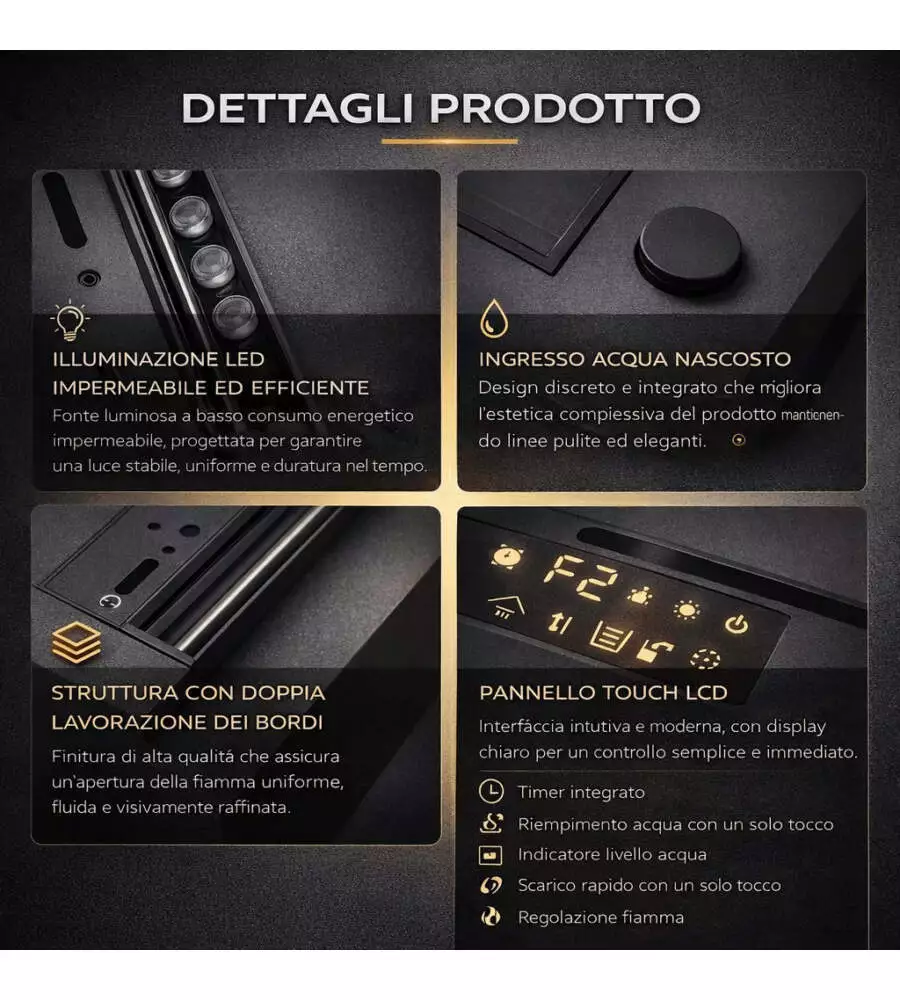 DETTAGLI PRODOTTO

ILLUMINAZIONE LED IMPERMEABILE ED EFFICIENTE

Fonte luminosa a basso consumo energetico impermeabile, progettata per garantire una luce stabile, uniforme e duratura nel tempo.

INGRESSO ACQUA NASCOSTO

Design discreto e integrato che migliora l'estetica compiessiva del prodotto manticnendo linee pulite ed eleganti.

F2

STRUTTURA CON DOPPIA LAVORAZIONE DEI BORDI

Finitura di alta qualitá che assicura un'apertura della fiamma uniforme, fluida e visivamente raffinata.

PANNELLO TOUCH LCD

Interfáccia intutiva e moderna, con display chiaro per un controllo semplice e immediato.

Timer integrato

Riempimento acqua con un solo tocco

Indicatore livello acqua

Scarico rapido con un solo tocco

Regolazione fiamma