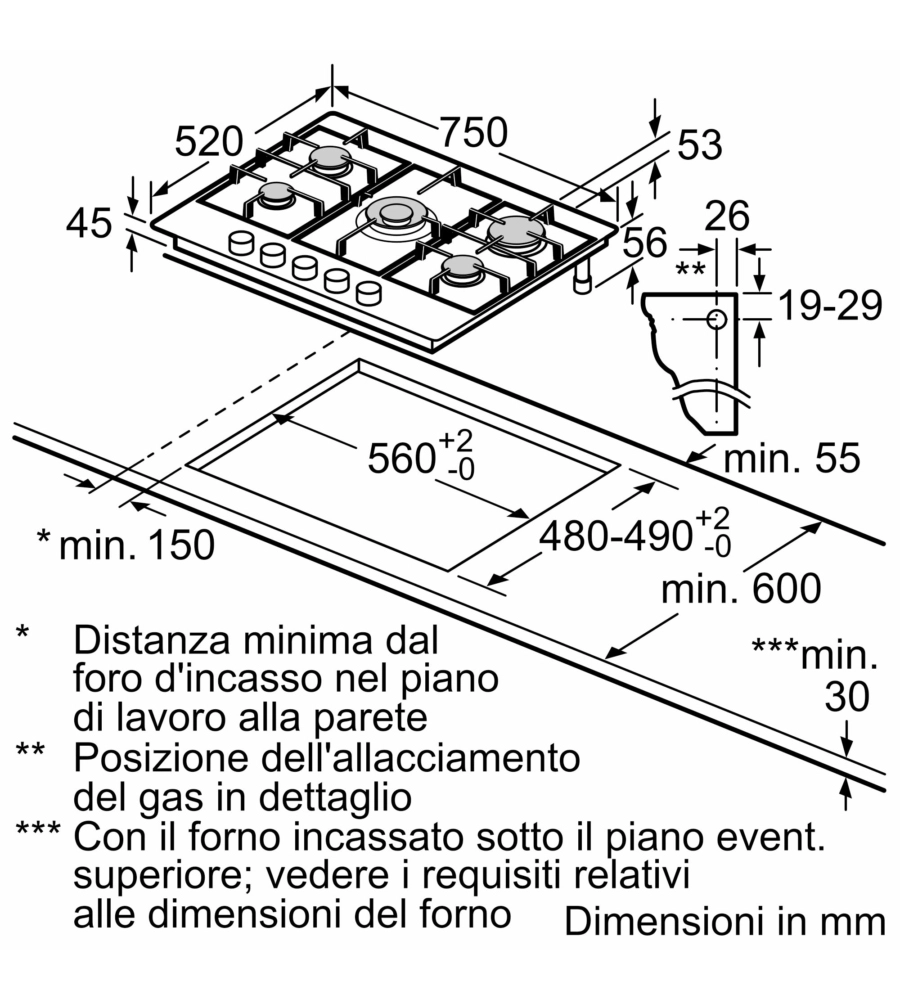 520
750
53
45
56
26
**
19-29
$560^{+2}_{-0}$
min. 55
* min. 150
$480\text{-}490^{+2}_{-0}$
min. 600
***min. 30

* Distanza minima dal foro d'incasso nel piano di lavoro alla parete
** Posizione dell'allacciamento del gas in dettaglio
*** Con il forno incassato sotto il piano event. superiore; vedere i requisiti relativi alle dimensioni del forno

Dimensioni in mm