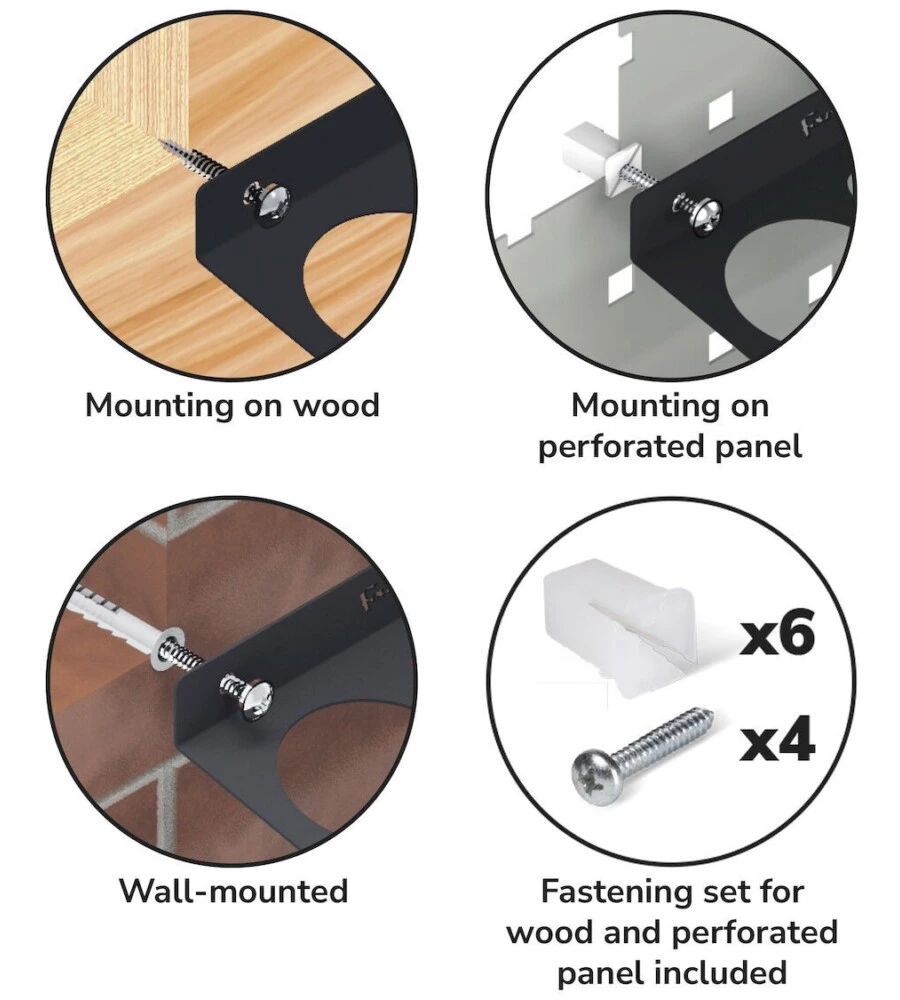 Mounting on wood

Mounting on perforated panel

Wall-mounted

x6

x4

Fastening set for wood and perforated panel included