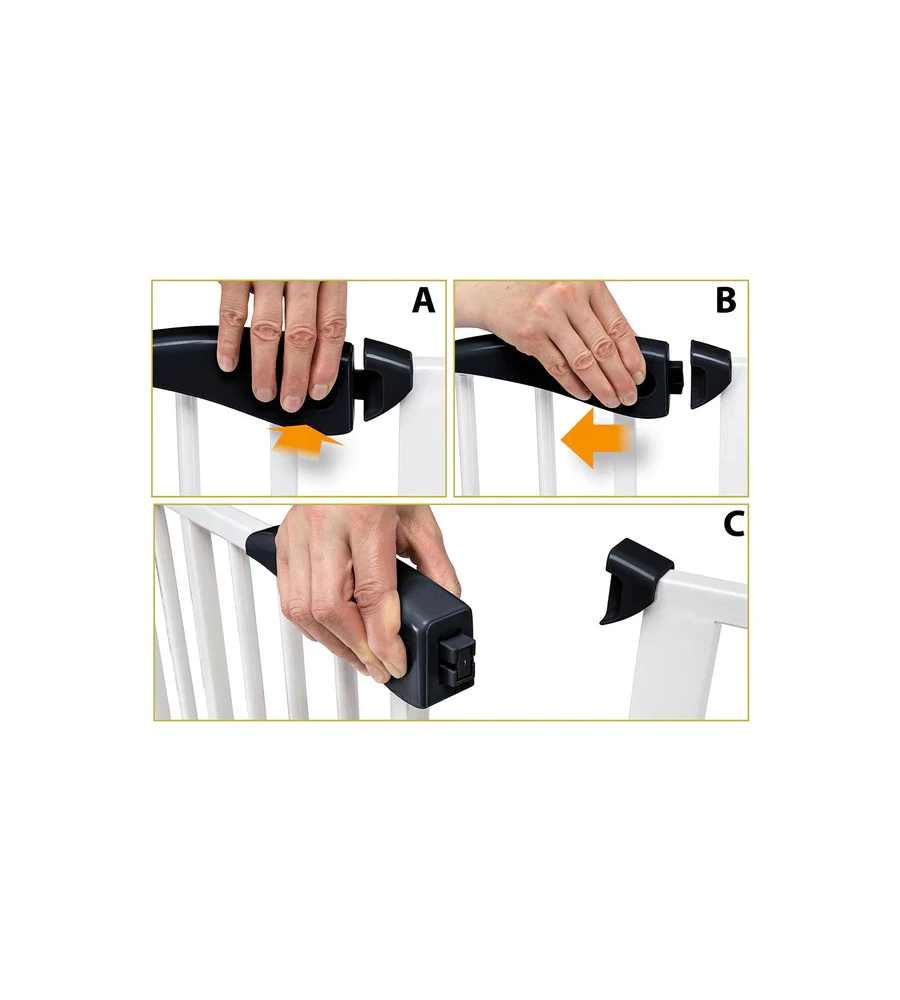 A

B

C